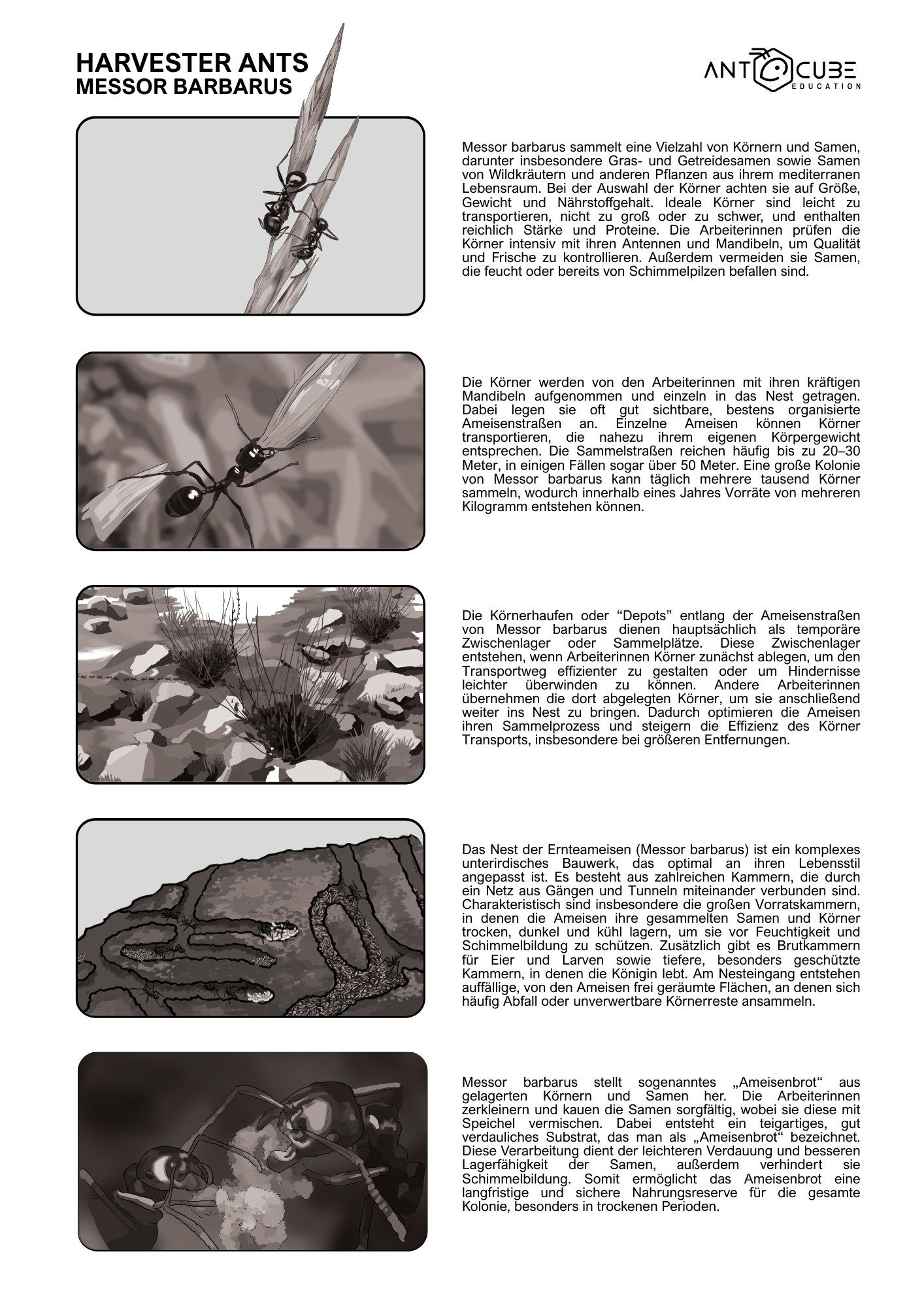 HARVESTER ANTS
MESSOR BARBARUS

ANT CUBE
EDUCATION

Messor barbarus sammelt eine Vielzahl von Körnern und Samen, darunter insbesondere Gras- und Getreidesamen sowie Samen von Wildkräutern und anderen Pflanzen aus ihrem mediterranen Lebensraum. Bei der Auswahl der Körner achten sie auf Größe, Gewicht und Nährstoffgehalt. Ideale Körner sind leicht zu transportieren, nicht zu groß oder zu schwer, und enthalten reichlich Stärke und Proteine. Die Arbeiterinnen prüfen die Körner intensiv mit ihren Antennen und Mandibeln, um Qualität und Frische zu kontrollieren. Außerdem vermeiden sie Samen, die feucht oder bereits von Schimmelpilzen befallen sind.

Die Körner werden von den Arbeiterinnen mit ihren kräftigen Mandibeln aufgenommen und einzeln in das Nest getragen. Dabei legen sie oft gut sichtbare, bestens organisierte Ameisenstraßen an. Einzelne Ameisen können Körner transportieren, die nahezu ihrem eigenen Körpergewicht entsprechen. Die Sammelstraßen reichen häufig bis zu 20–30 Meter, in einigen Fällen sogar über 50 Meter. Eine große Kolonie von Messor barbarus kann täglich mehrere tausend Körner sammeln, wodurch innerhalb eines Jahres Vorräte von mehreren Kilogramm entstehen können.

Die Körnerhaufen oder “Depots” entlang der Ameisenstraßen von Messor barbarus dienen hauptsächlich als temporäre Zwischenlager oder Sammelplätze. Diese Zwischenlager entstehen, wenn Arbeiterinnen Körner zunächst ablegen, um den Transportweg effizienter zu gestalten oder um Hindernisse leichter überwinden zu können. Andere Arbeiterinnen übernehmen die dort abgelegten Körner, um sie anschließend weiter ins Nest zu bringen. Dadurch optimieren die Ameisen ihren Sammelprozess und steigern die Effizienz des Körner Transports, insbesondere bei größeren Entfernungen.

Das Nest der Ernteameisen (Messor barbarus) ist ein komplexes unterirdisches Bauwerk, das optimal an ihren Lebensstil angepasst ist. Es besteht aus zahlreichen Kammern, die durch ein Netz aus Gängen und Tunneln miteinander verbunden sind. Charakteristisch sind insbesondere die großen Vorratskammern, in denen die Ameisen ihre gesammelten Samen und Körner trocken, dunkel und kühl lagern, um sie vor Feuchtigkeit und Schimmelbildung zu schützen. Zusätzlich gibt es Brutkammern für Eier und Larven sowie tiefere, besonders geschützte Kammern, in denen die Königin lebt. Am Nesteingang entstehen auffällige, von den Ameisen frei geräumte Flächen, an denen sich häufig Abfall oder unverwertbare Körnerreste ansammeln.

Messor barbarus stellt sogenanntes „Ameisenbrot“ aus gelagerten Körnern und Samen her. Die Arbeiterinnen zerkleinern und kauen die Samen sorgfältig, wobei sie diese mit Speichel vermischen. Dabei entsteht ein teigartiges, gut verdauliches Substrat, das man als „Ameisenbrot“ bezeichnet. Diese Verarbeitung dient der leichteren Verdauung und besseren Lagerfähigkeit der Samen, außerdem verhindert sie Schimmelbildung. Somit ermöglicht das Ameisenbrot eine langfristige und sichere Nahrungsreserve für die gesamte Kolonie, besonders in trockenen Perioden.